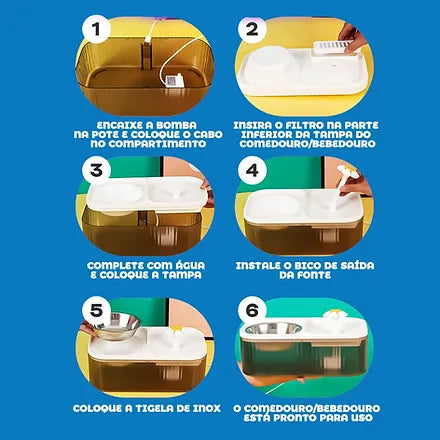 1

ENCAIXE A BOMBA NA POTE E COLOQUE O CABO NO COMPARTIMENTO

2

INSIRA O FILTRO NA PARTE INFERIOR DA TAMPA DO COMEDOURO/BEBEDOURO

3

COMPLETE COM ÁGUA E COLOQUE A TAMPA

4

INSTALE O BICO DE SAÍDA DA FONTE

5

COLOQUE A TIGELA DE INOX

6

O COMEDOURO/BEBEDOURO ESTÁ PRONTO PARA USO